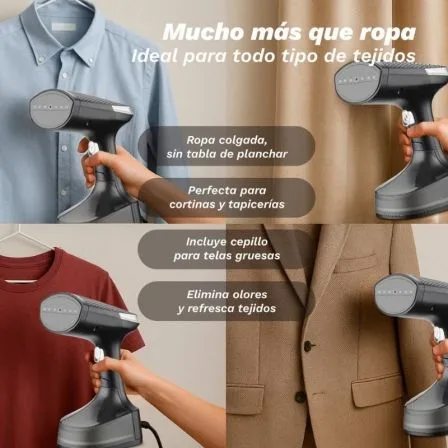 Mucho más que ropa
Ideal para todo tipo de tejidos

Ropa colgada, sin tabla de planchar

Perfecta para cortinas y tapicerías

Incluye cepillo para telas gruesas

Elimina olores y refresca tejidos